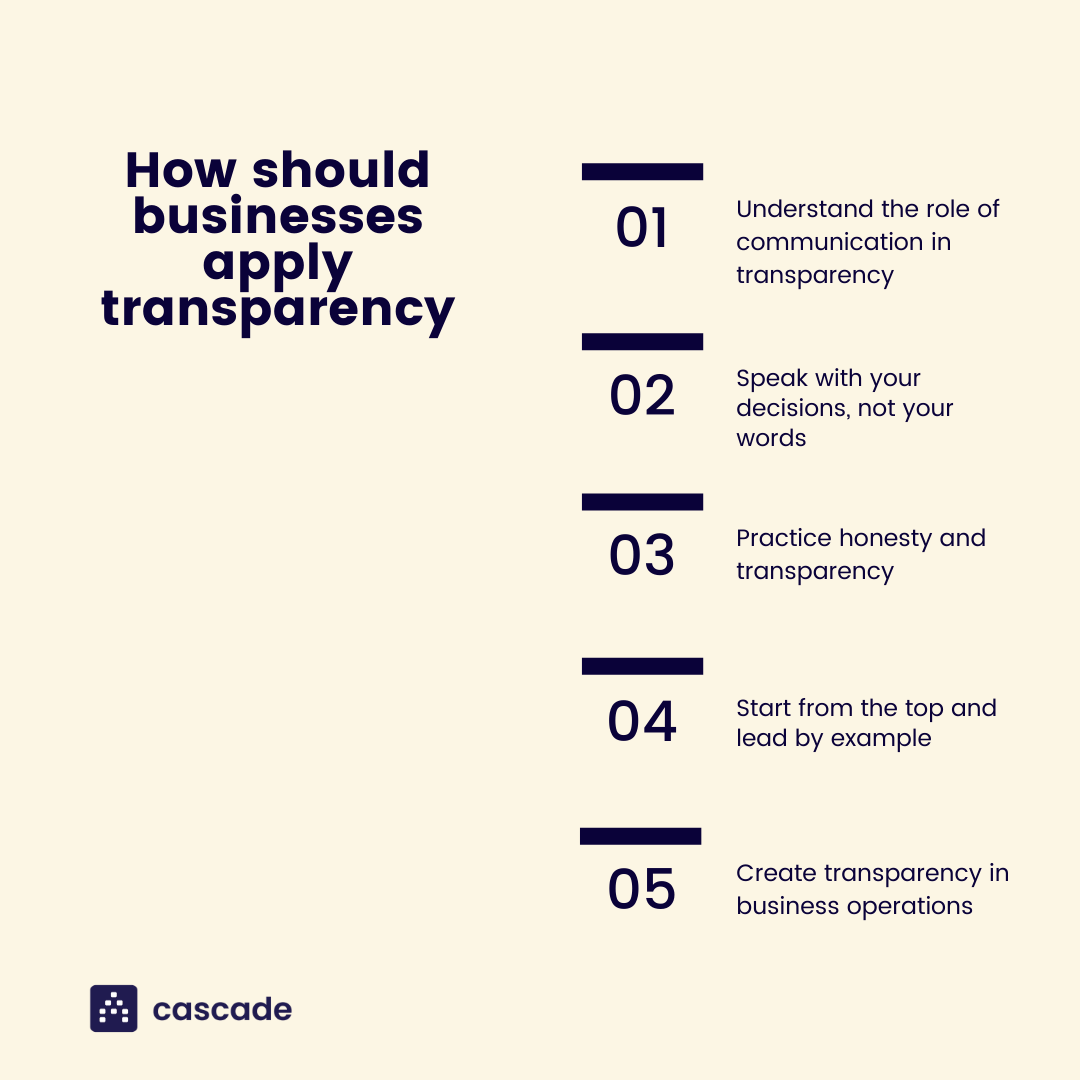 How should businesses apply transparency

01
Understand the role of communication in transparency

02
Speak with your decisions, not your words

03
Practice honesty and transparency

04
Start from the top and lead by example

05
Create transparency in business operations

cascade